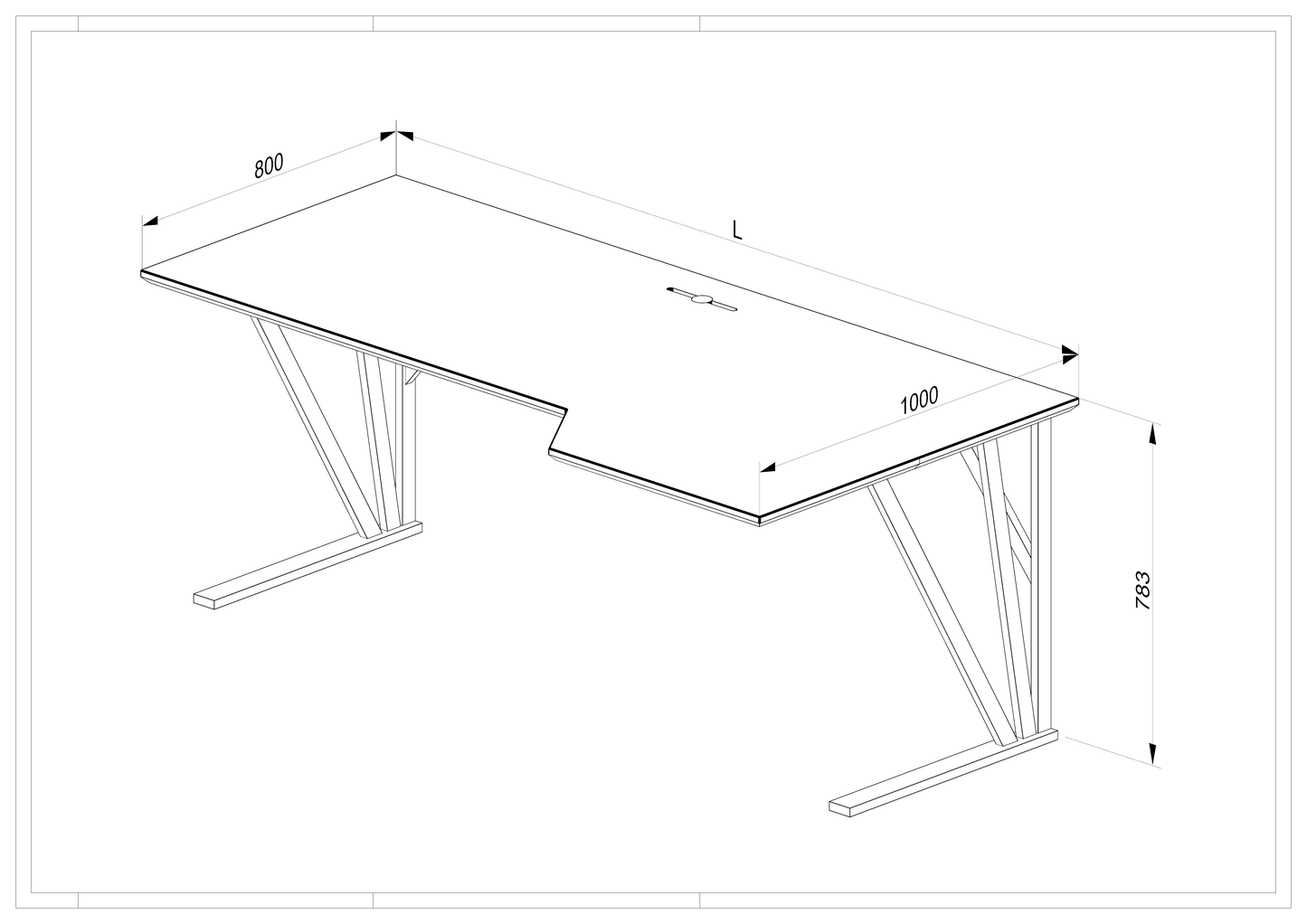 800

L

1000

783