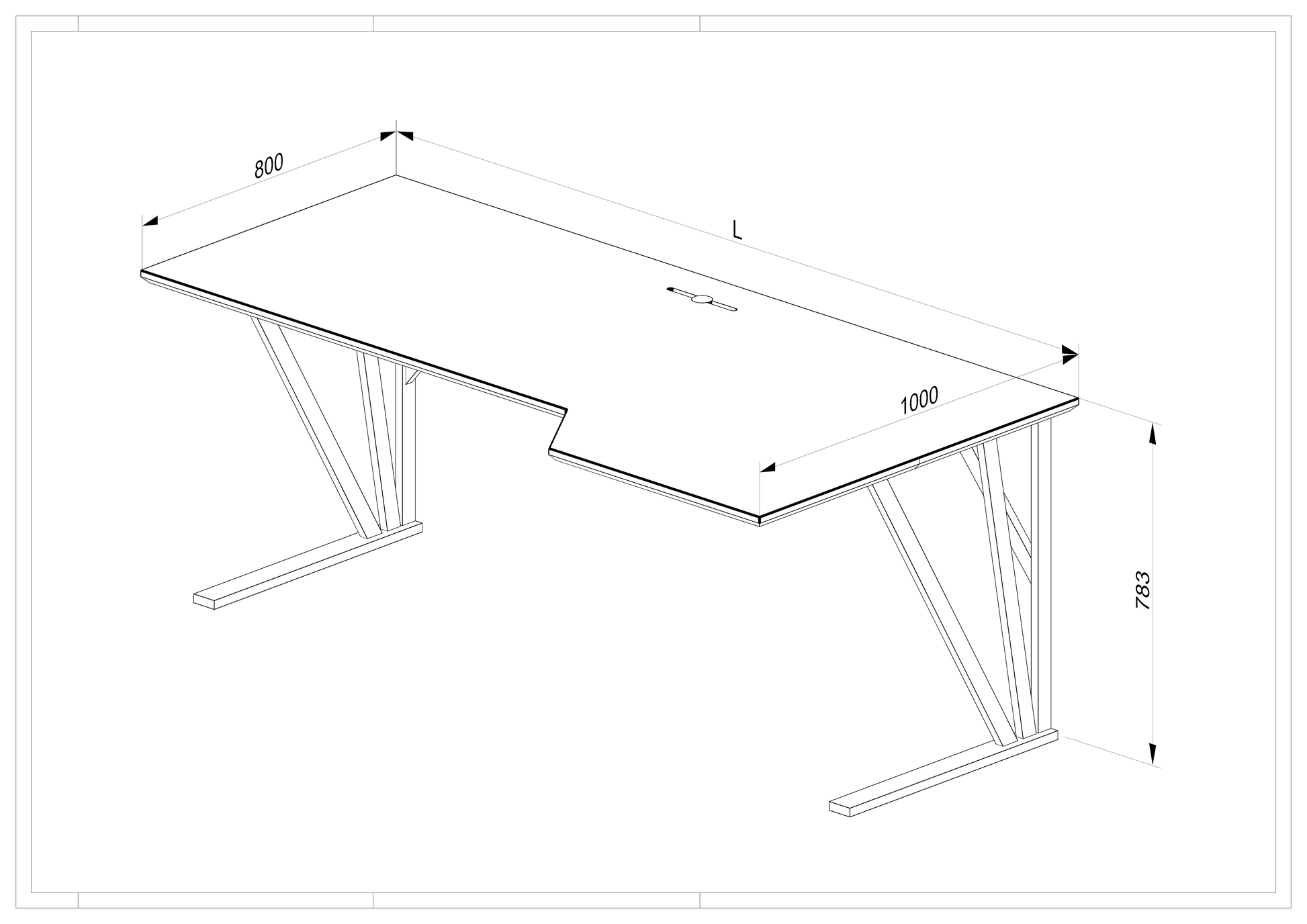 800

L

1000

783